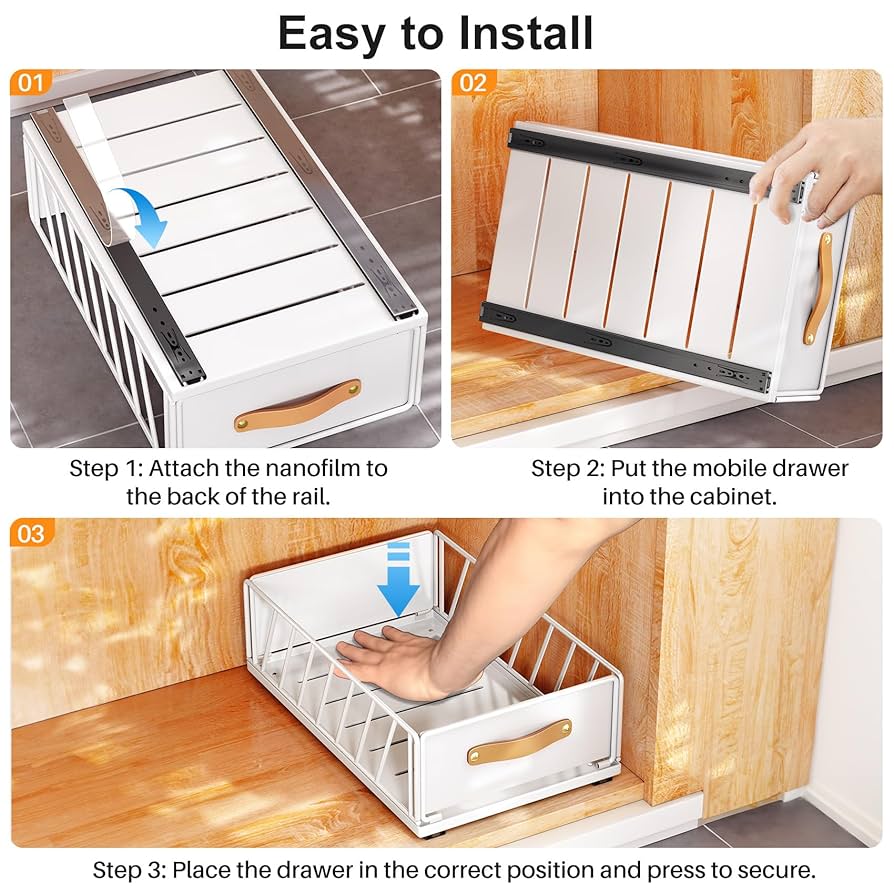 Easy to Install

01

Step 1: Attach the nanofilm to the back of the rail.

02

Step 2: Put the mobile drawer into the cabinet.

03

Step 3: Place the drawer in the correct position and press to secure.